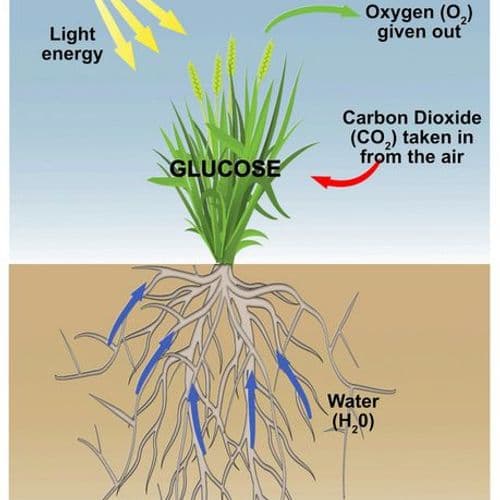 Light energy

Oxygen ($O_2$) given out

Carbon Dioxide ($CO_2$) taken in from the air

GLUCOSE

Water ($H_20$)