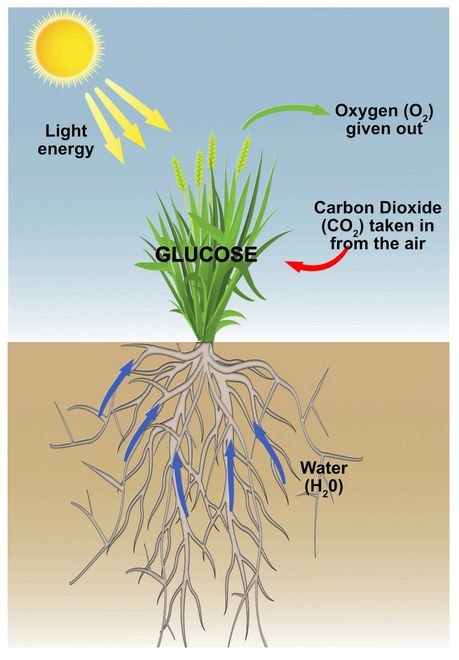 Light energy

Oxygen ($O_2$) given out

Carbon Dioxide ($CO_2$) taken in from the air

GLUCOSE

Water ($H_20$)